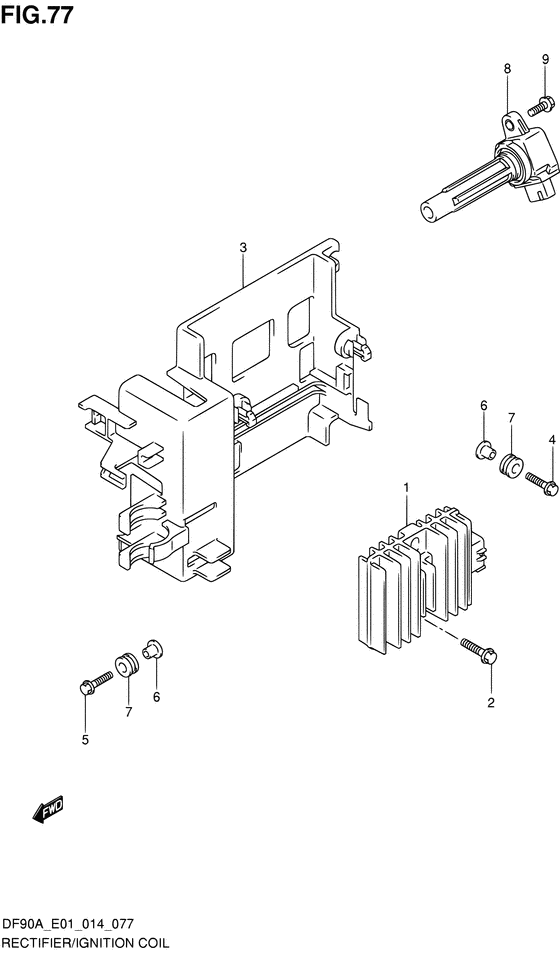 FIG.77

8
9
3
6
7
4
1
2
5
7
6
FWD

DF90A_E01_014_077
RECTIFIER/IGNITION COIL