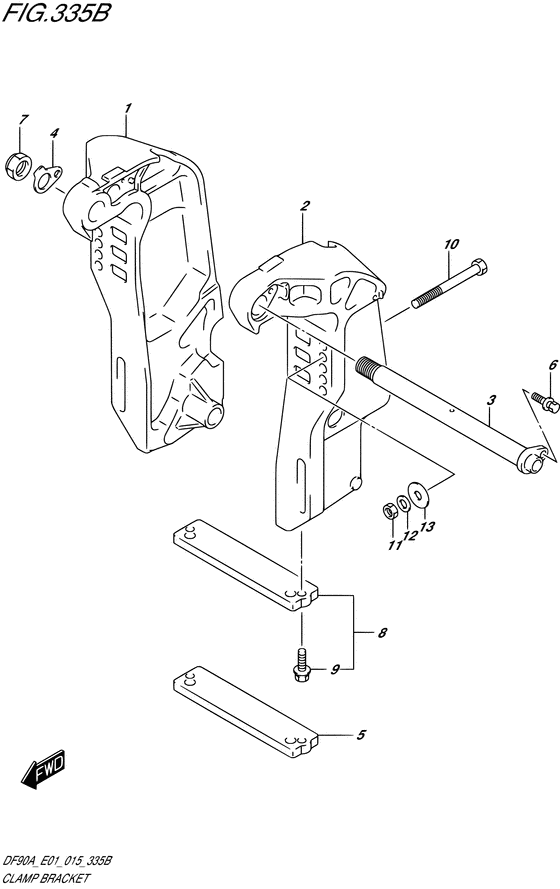 FIG.335B

7
4
1
2
10
6
3
11
12
13
8
9
5
FWD

DF90A_E01_015_335B
CLAMP BRACKET