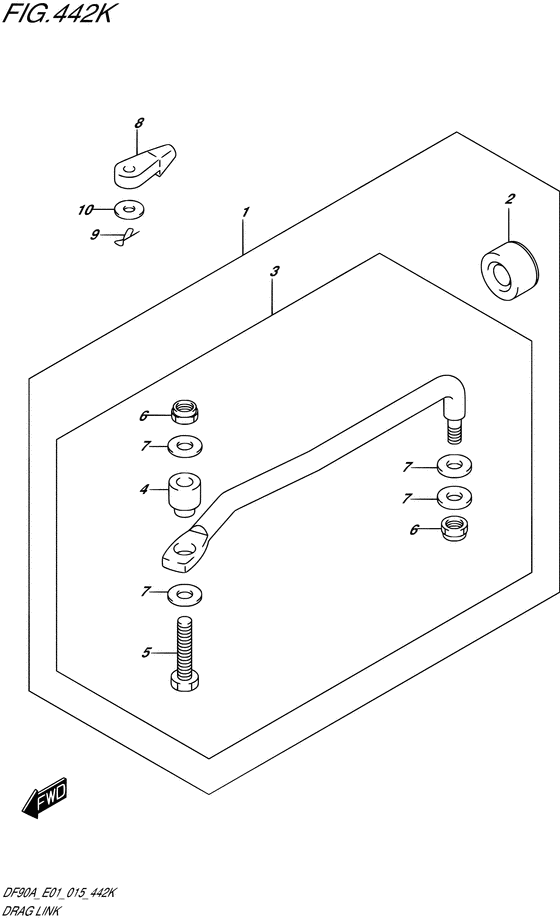 FIG.442K

8
10
9
1
2
3
6
7
4
7
7
6
7
5

FWD

DF90A_E01_015_442K
DRAG LINK