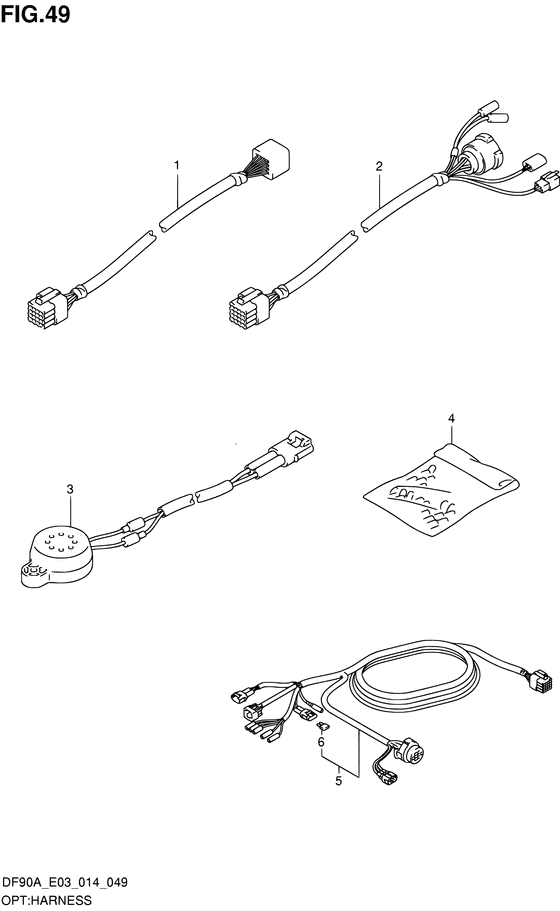 FIG.49

1

2

3

4

6

5

DF90A_E03_014_049
OPT:HARNESS