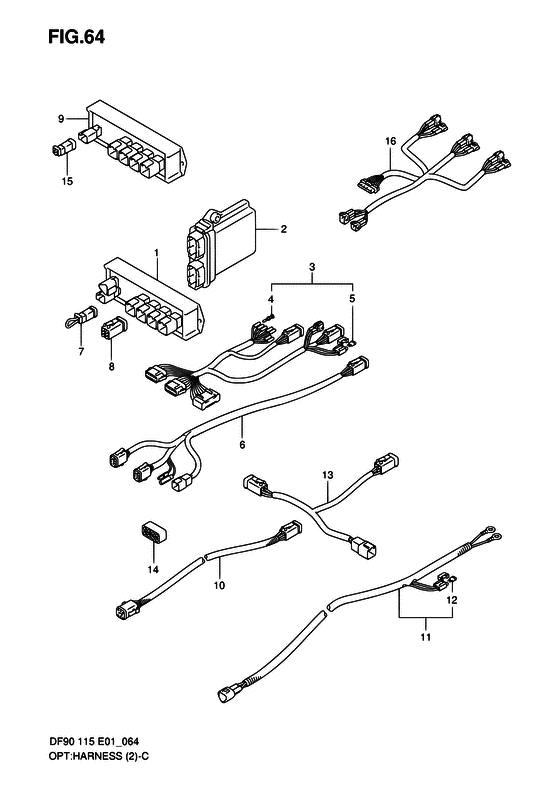 FIG.64

9

15

16

2

1

3

4

5

7

8

6

13

14

10

12

11

DF90 115 E01_064
OPT:HARNESS (2)-C