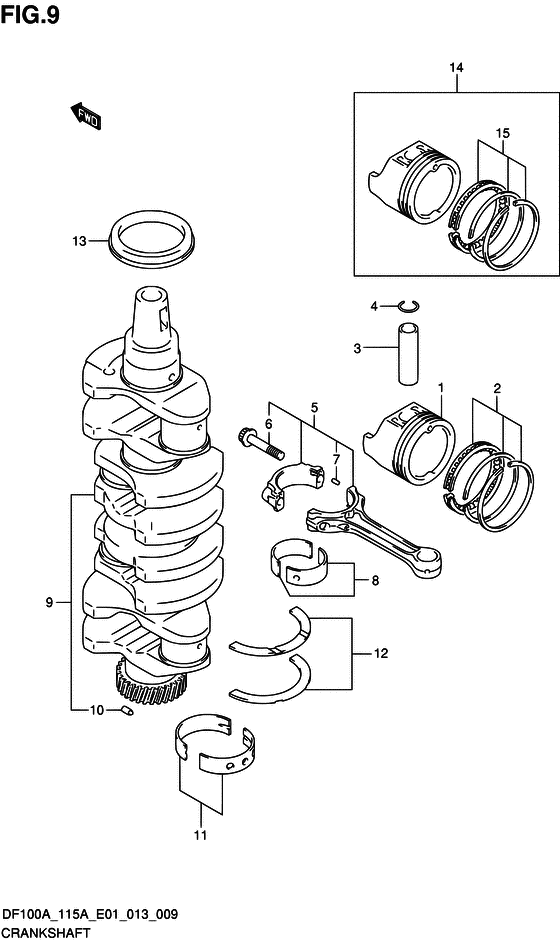 FIG.9

FWD

14

15

13

4

3

1

2

5

6

7

8

9

12

10

11

DF100A_115A_E01_013_009
CRANKSHAFT