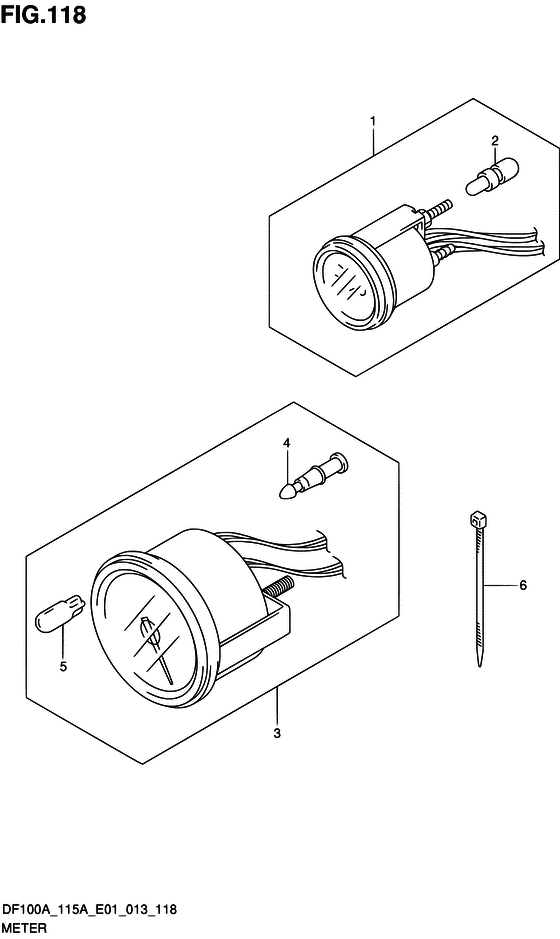 FIG.118

1
2
4
6
5
3

DF100A_115A_E01_013_118
METER