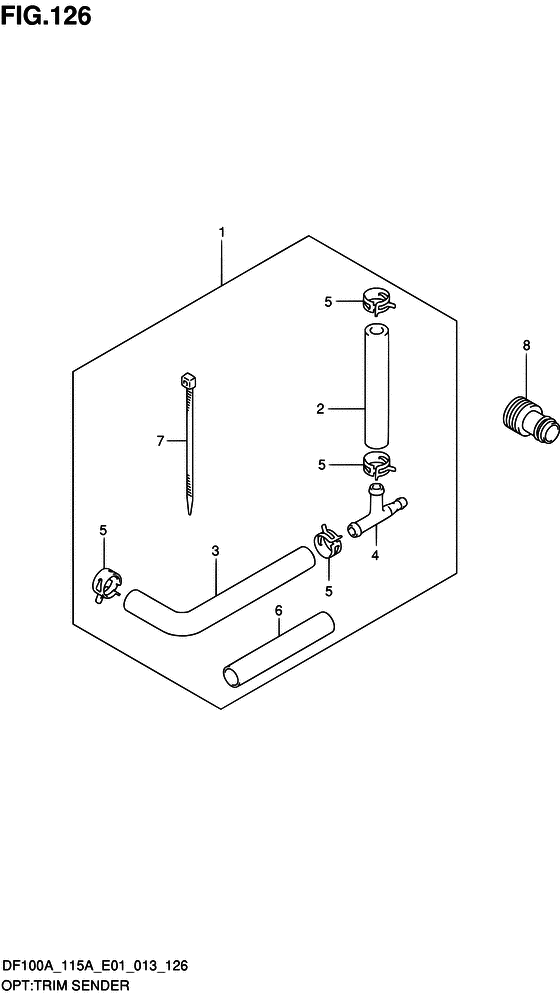 FIG.126

1

5

8

2

7

5

5

3

4

5

6

DF100A_115A_E01_013_126
OPT:TRIM SENDER