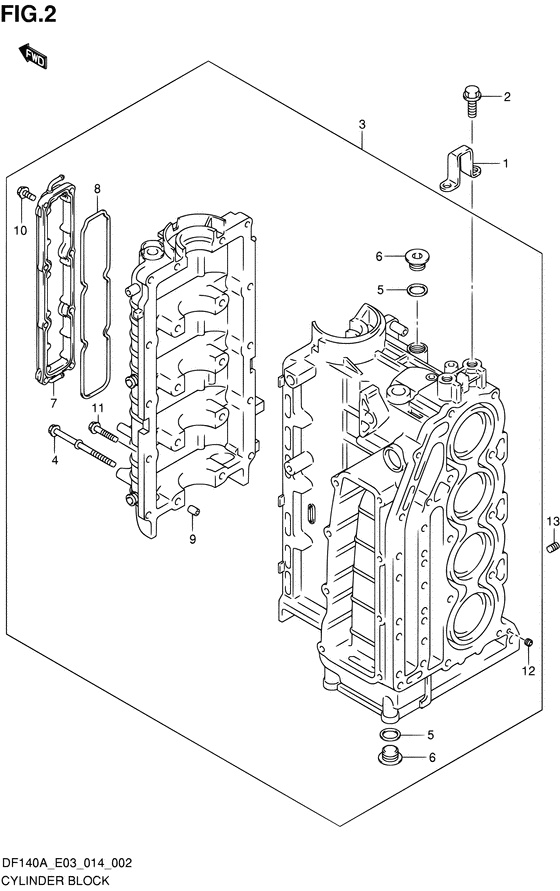 FIG.2

FWD

2
3
1
8
10
6
5
7
11
4
9
13
12
5
6

DF140A_E03_014_002
CYLINDER BLOCK