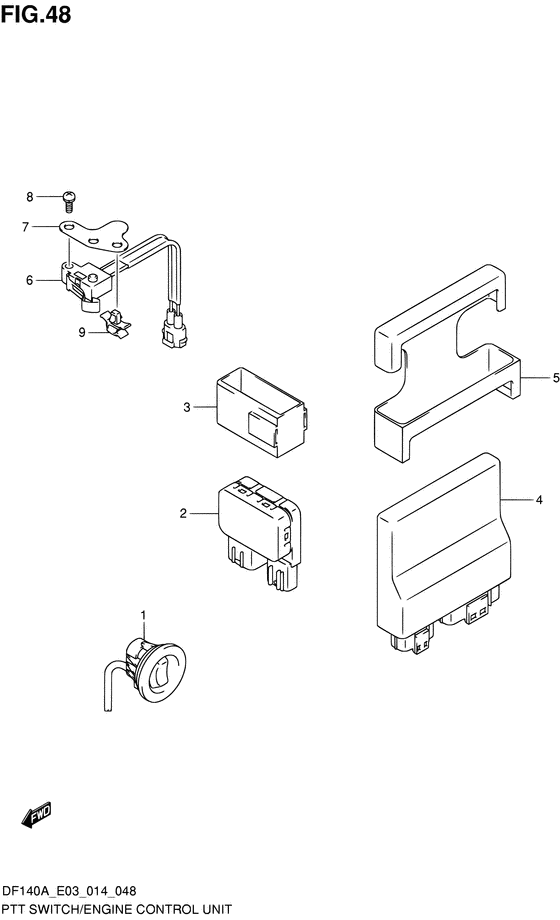 FIG.48

8
7
6
9
3
5
2
4
1

FWD

DF140A_E03_014_048
PTT SWITCH/ENGINE CONTROL UNIT