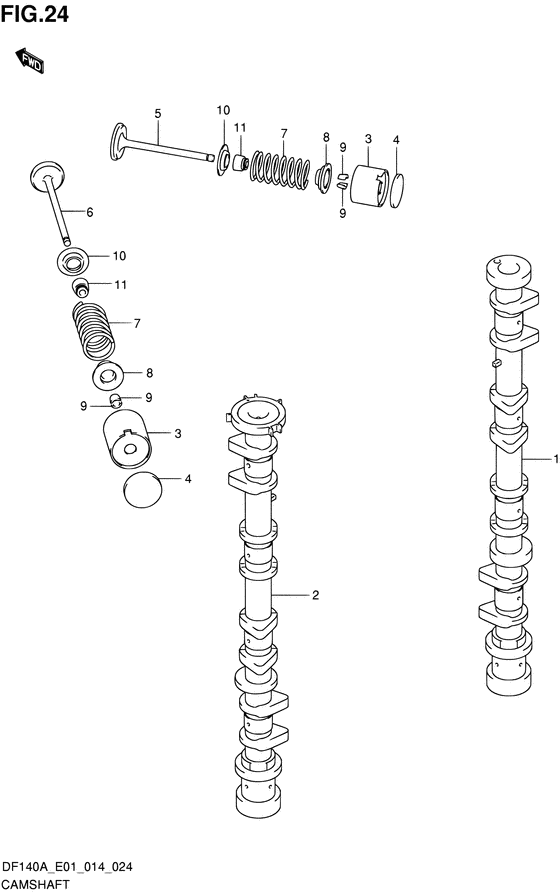 FIG.24

FWD

5
10
11
7
8
9
3
4
9

6
10
11
7
8
9
9
3
4

1
2

DF140A_E01_014_024
CAMSHAFT