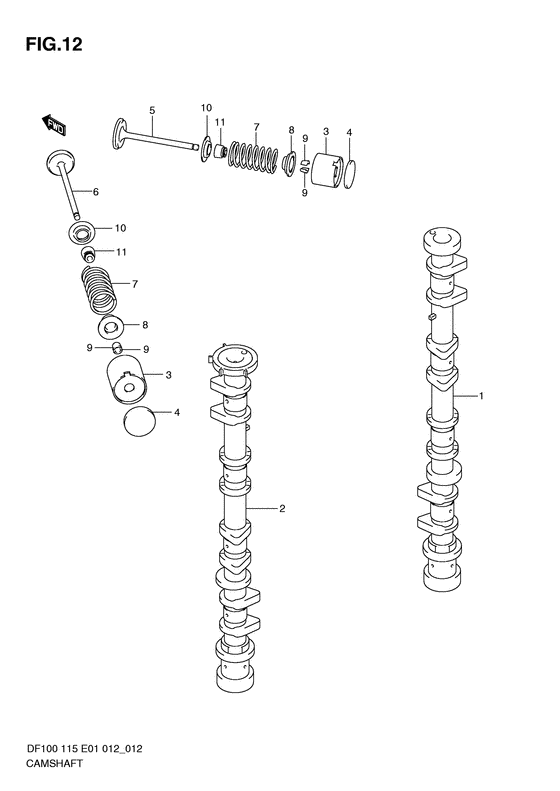 FIG.12

FWD

5
10
11
7
8
9
3
4
9

6
10
11
7
8
9
9
3
4

1
2

DF100 115 E01 012_012
CAMSHAFT