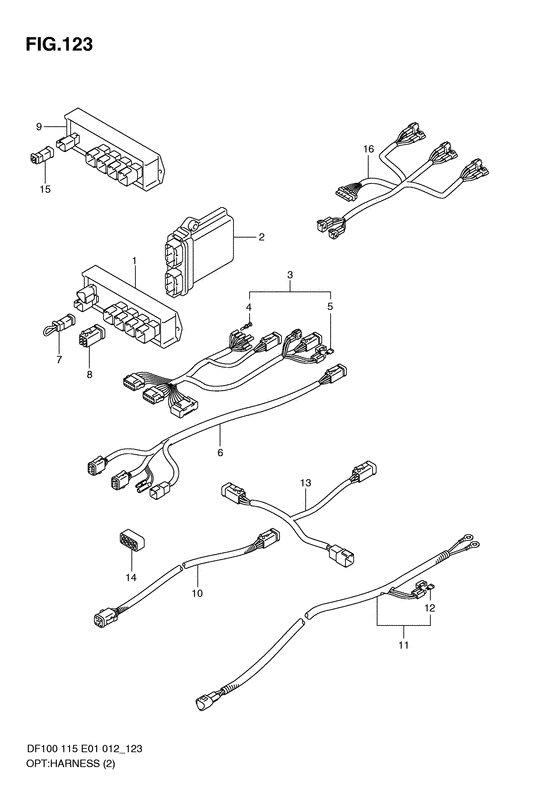 FIG.123

9
15
16
2
1
3
4
5
7
8
6
13
14
10
12
11

DF100 115 E01 012_123
OPT:HARNESS (2)