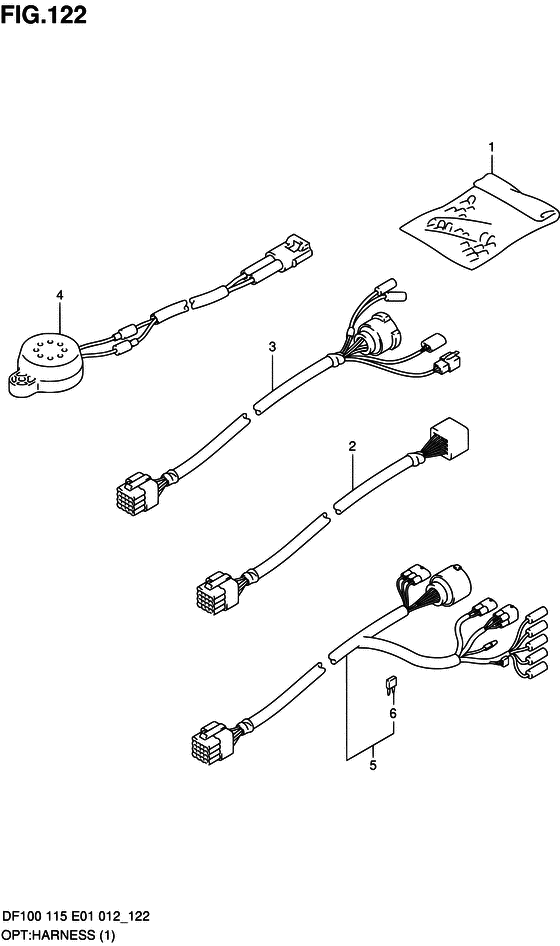 FIG.122

1

4

3

2

6

5

DF100 115 E01 012_122
OPT:HARNESS (1)