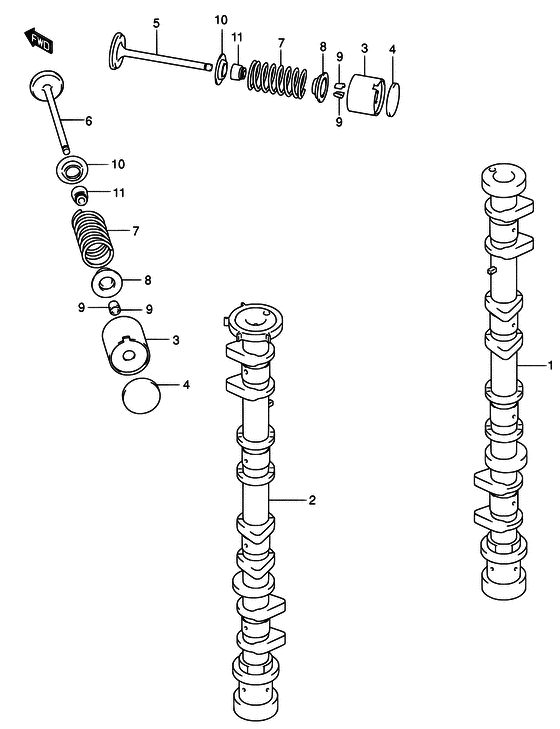 FWD

5
10
11
7
8
9
3
4
9

6
10
11
7
8
9
9
3
4

1
2