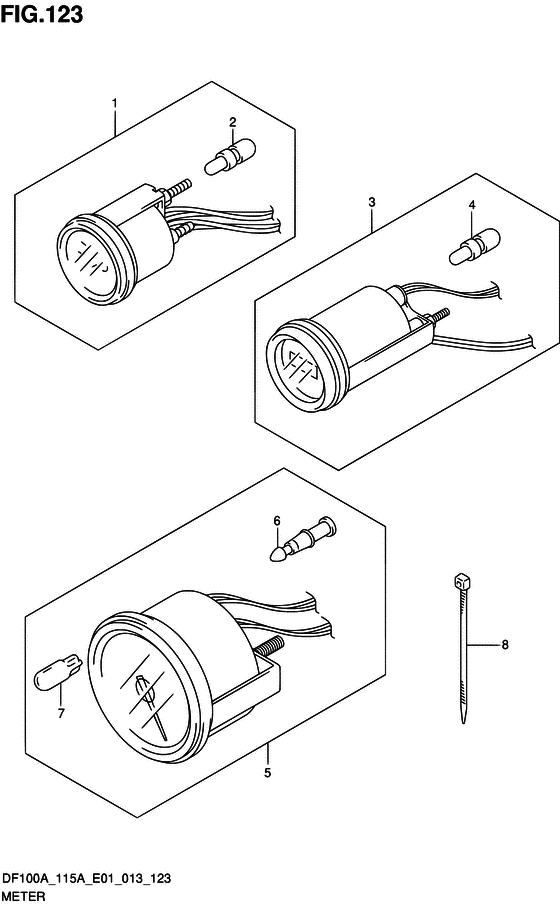 FIG.123

1
2
3
4
6
7
5
8

DF100A_115A_E01_013_123
METER