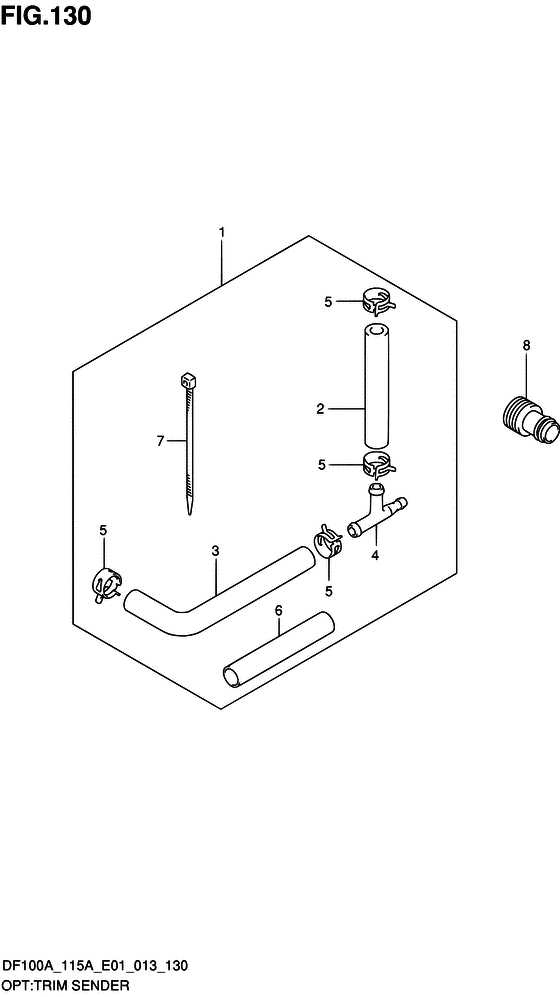 FIG.130

1

5

8

2

7

5

5

3

4

5

6

DF100A_115A_E01_013_130
OPT:TRIM SENDER