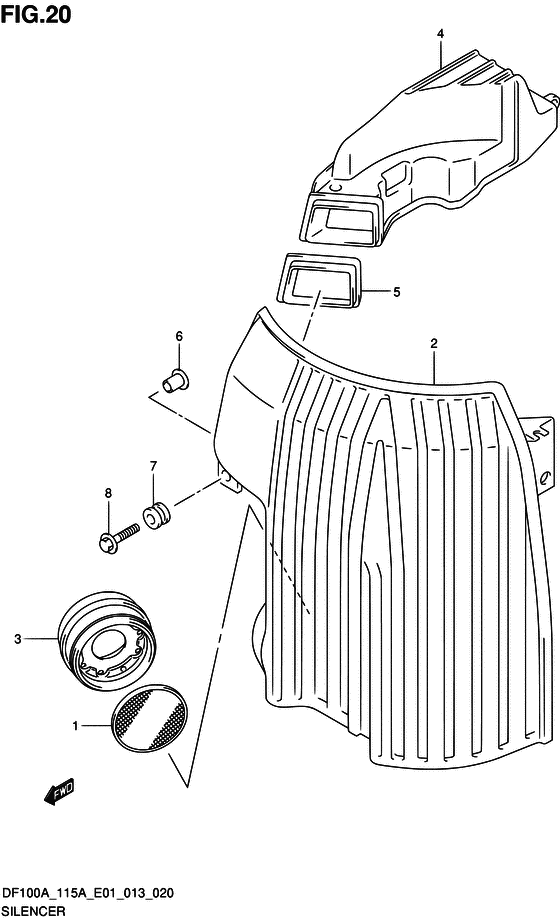 FIG.20

4

5

6

2

7

8

3

1

FWD

DF100A_115A_E01_013_020
SILENCER