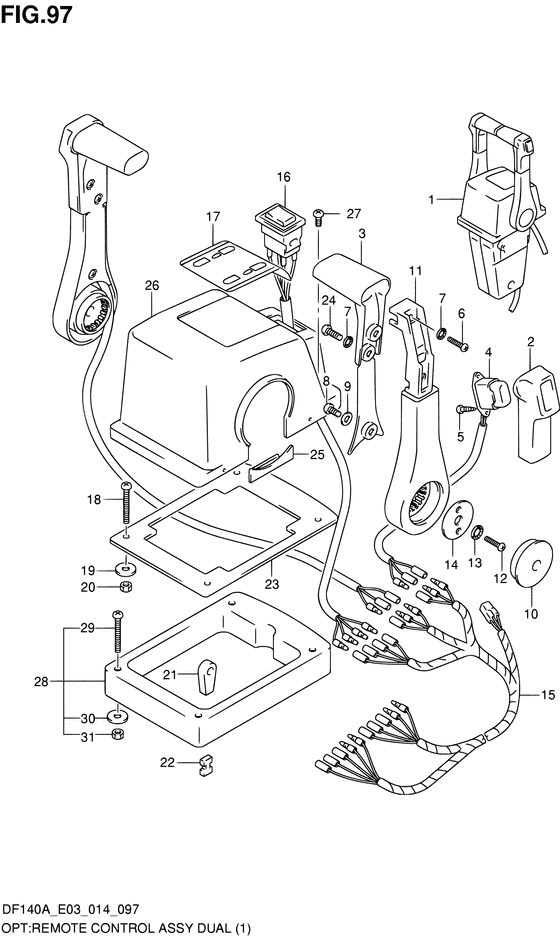 FIG.97

16
27
17
3
1
26
24
7
11
7
6
4
2
8
9
5
25
18
14
13
12
10
19
20
23
29
28
21
15
30
31
22

DF140A_E03_014_097
OPT:REMOTE CONTROL ASSY DUAL (1)