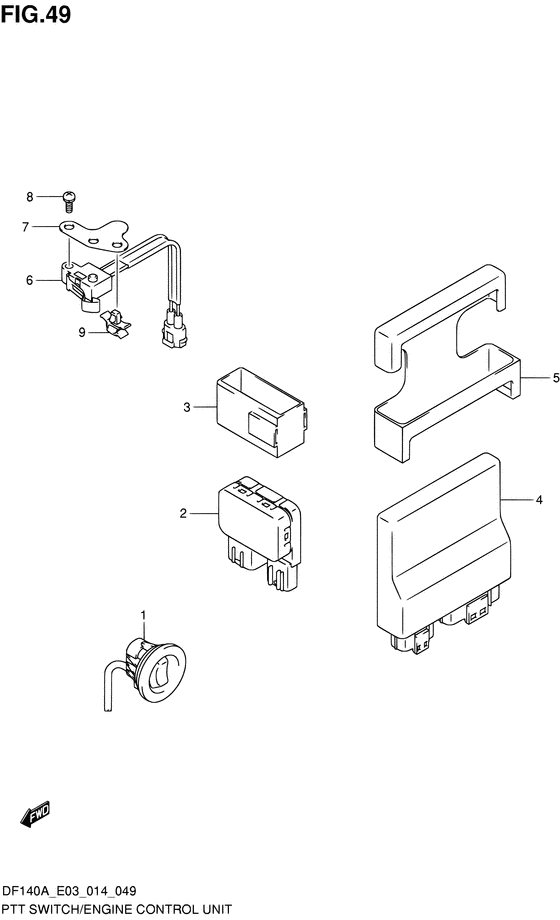 FIG.49

8
7
6
9
3
5
2
4
1

FWD

DF140A_E03_014_049
PTT SWITCH/ENGINE CONTROL UNIT