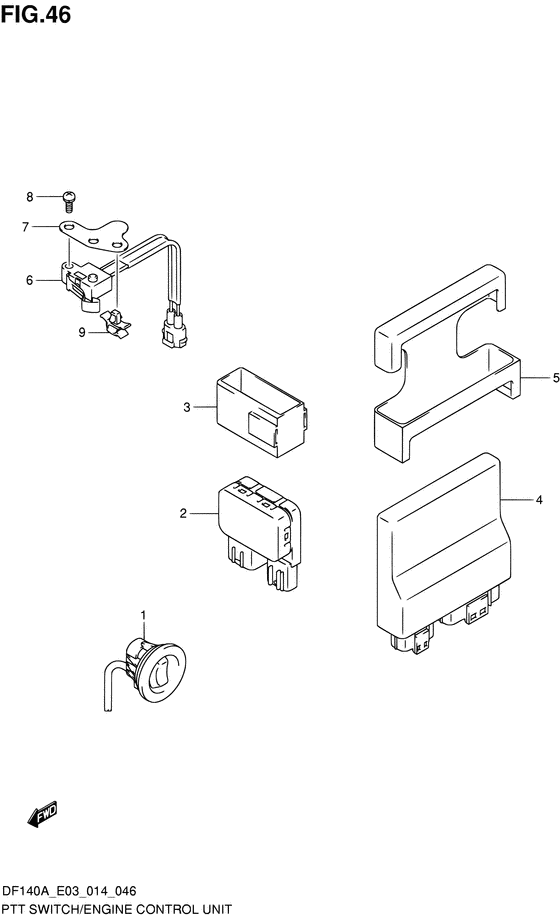 FIG.46

8
7
6
9
3
5
2
4
1

FWD

DF140A_E03_014_046
PTT SWITCH/ENGINE CONTROL UNIT