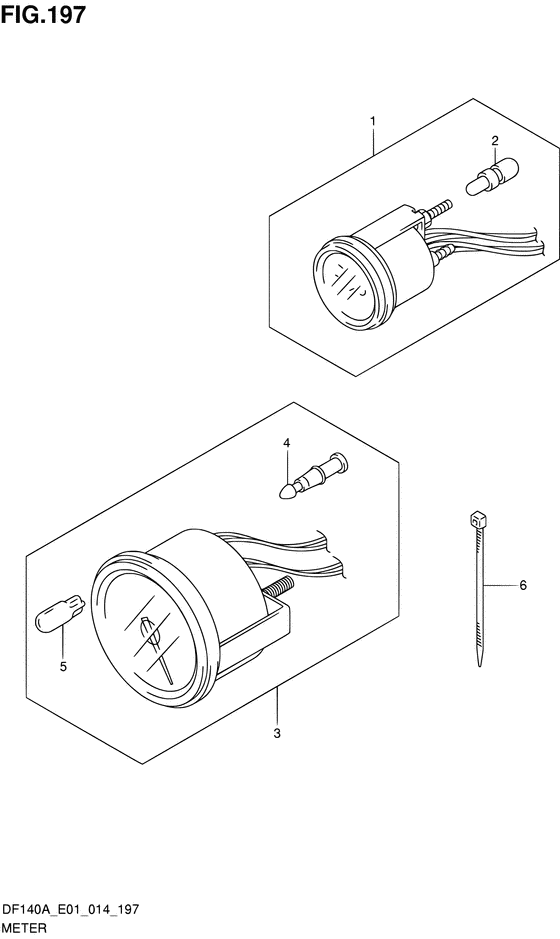 FIG.197

1

2

4

6

5

3

DF140A_E01_014_197
METER