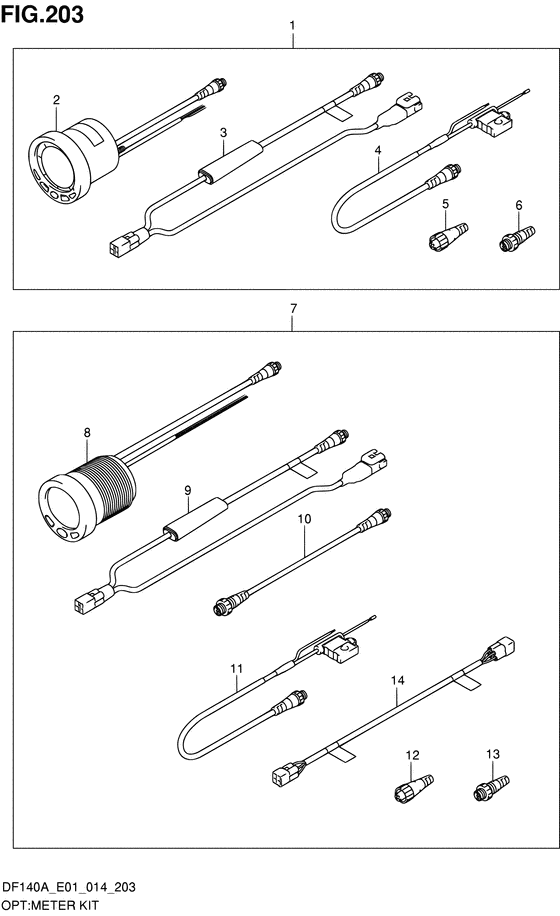 FIG.203

1

2

3

4

5

6

7

8

9

10

11

14

12

13

DF140A_E01_014_203
OPT:METER KIT