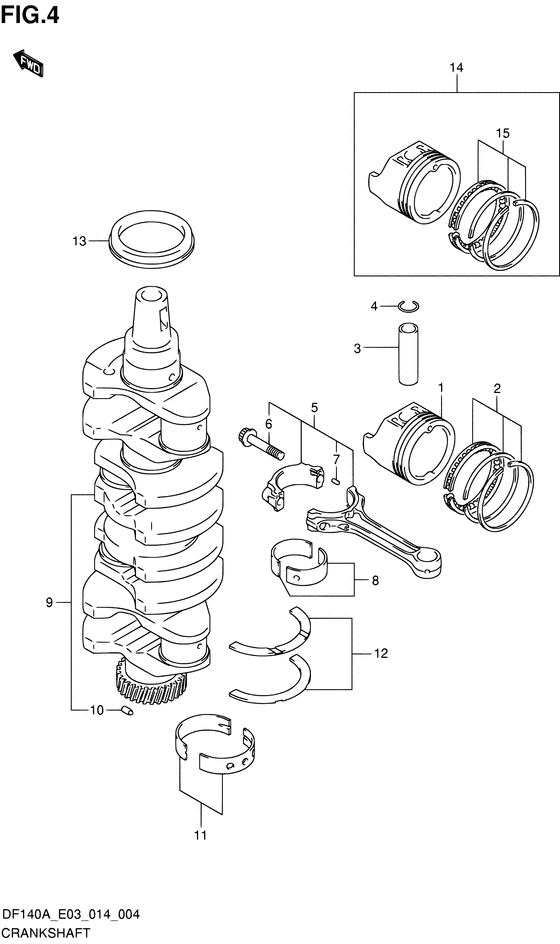 FIG.4

FWD

14

15

13

4

3

1

2

5

6

7

8

9

12

10

11

DF140A_E03_014_004
CRANKSHAFT