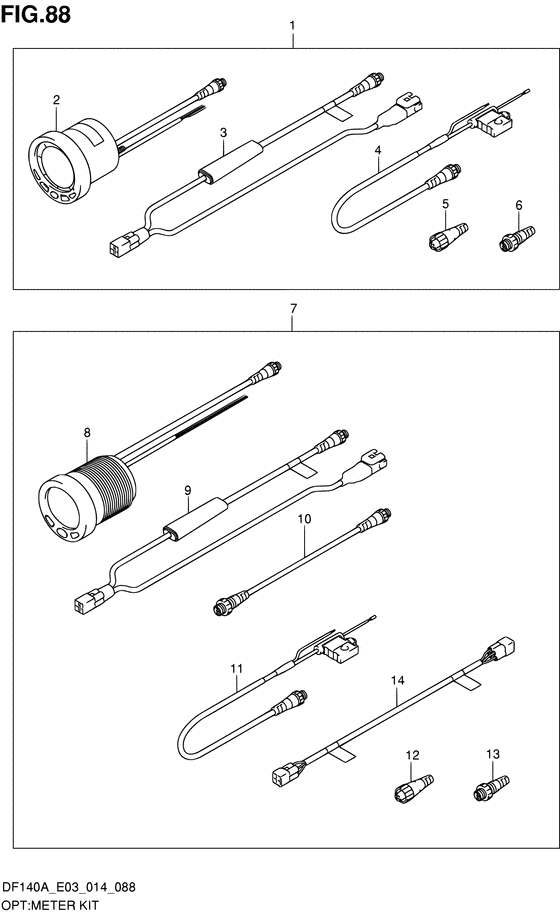 FIG.88

1

2

3

4

5

6

7

8

9

10

11

14

12

13

DF140A_E03_014_088
OPT:METER KIT