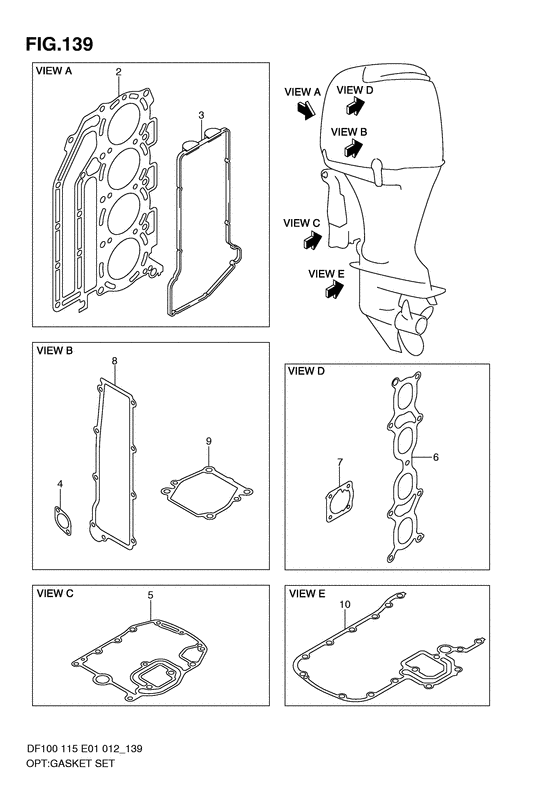 FIG.139

VIEW A
2
3

VIEW A
VIEW D
VIEW B
VIEW C
VIEW E

VIEW B
8
9
4

VIEW D
7
6

VIEW C
5

VIEW E
10

DF100 115 E01 012_139
OPT:GASKET SET