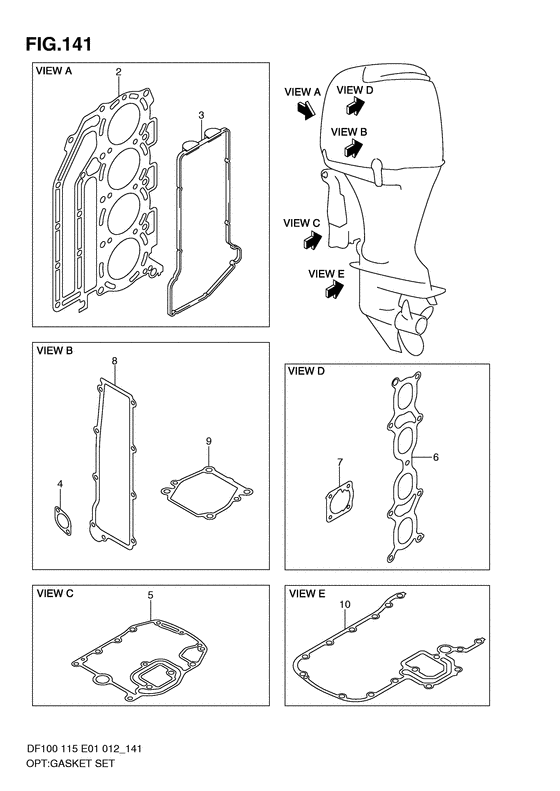 FIG.141

VIEW A
2
3

VIEW A
VIEW D
VIEW B
VIEW C
VIEW E

VIEW B
8
9
4

VIEW D
7
6

VIEW C
5

VIEW E
10

DF100 115 E01 012_141
OPT:GASKET SET