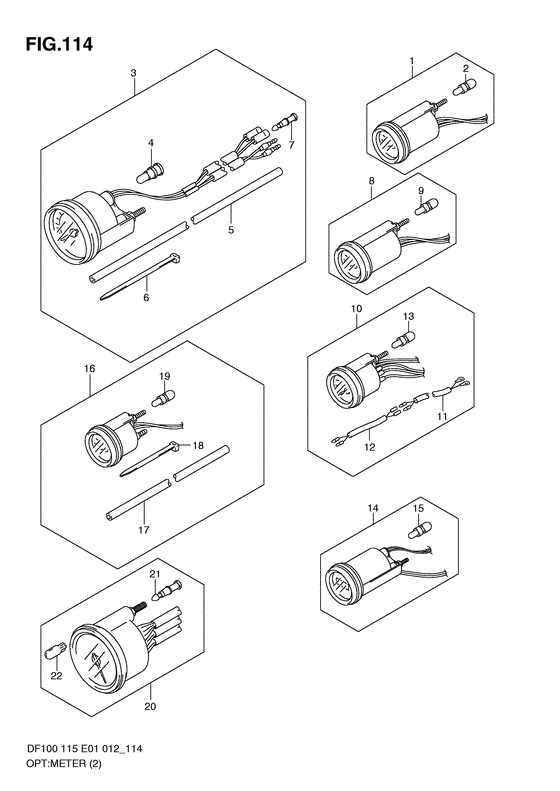 FIG.114

3
4
7
5
6

1
2

8
9

10
13
11
12

16
19
18
17

14
15

21
22
20

DF100 115 E01 012_114
OPT:METER (2)