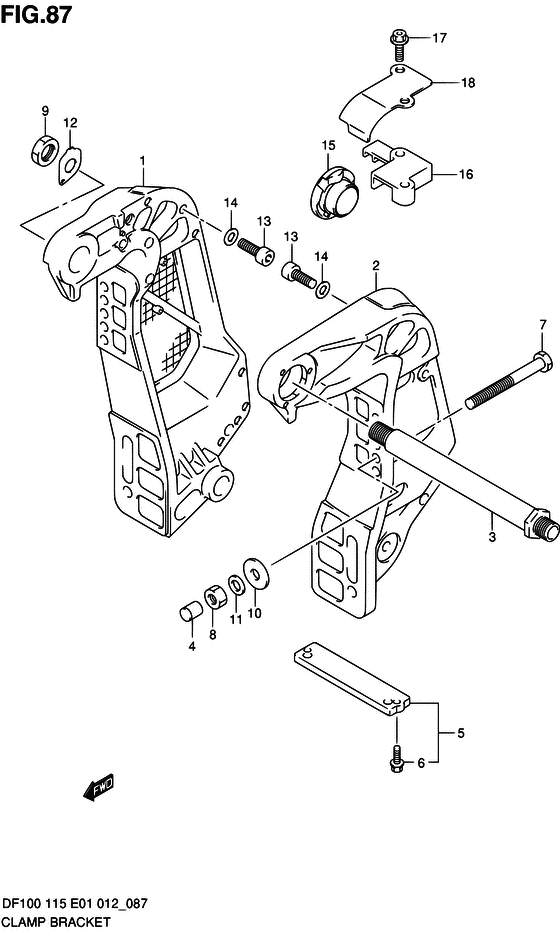 FIG.87

17
18
9
12
15
16
1
14
13
13
14
2
7
3
4
8
11
10
5
6
FWD

DF100 115 E01 012_087
CLAMP BRACKET