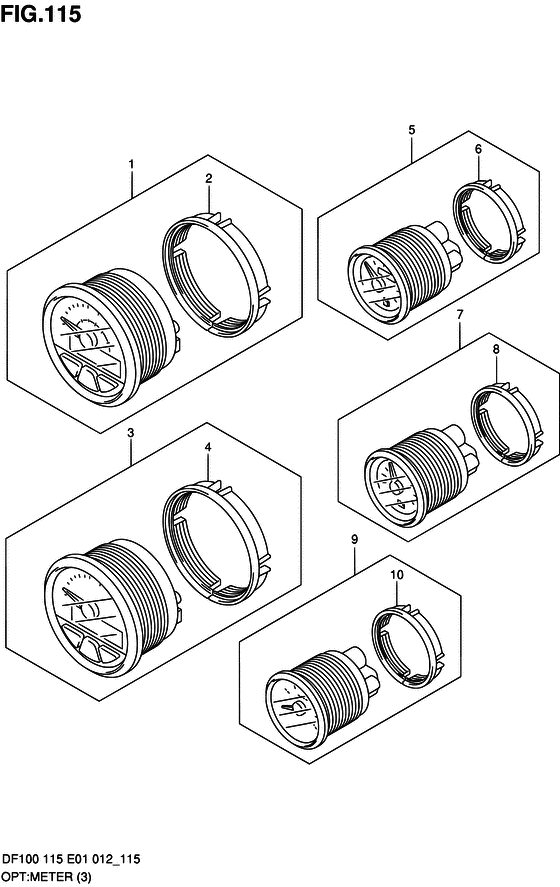 FIG.115

1
2
5
6
7
8
3
4
9
10

DF100 115 E01 012_115
OPT:METER (3)