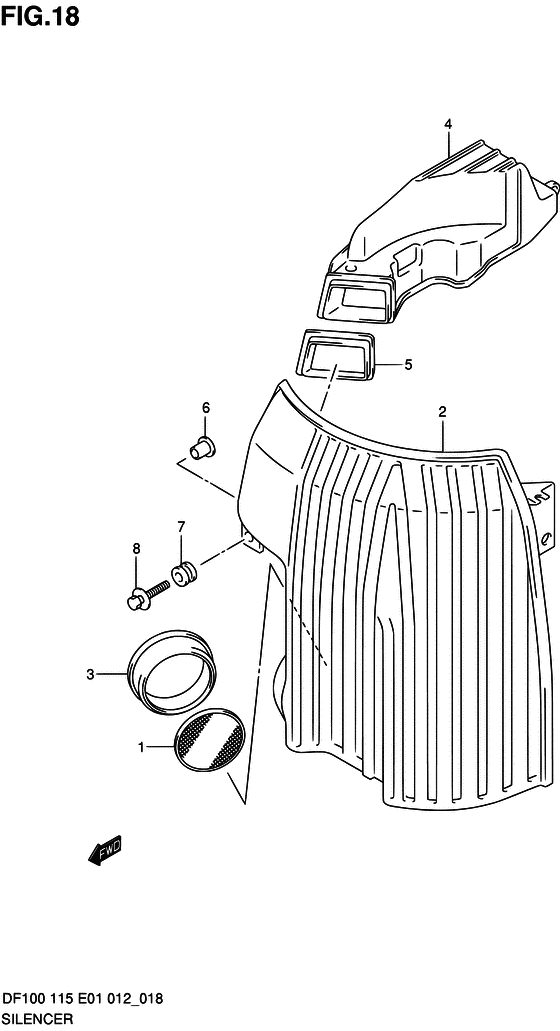 FIG.18

4

5

6

2

7

8

3

1

FWD

DF100 115 E01 012_018
SILENCER