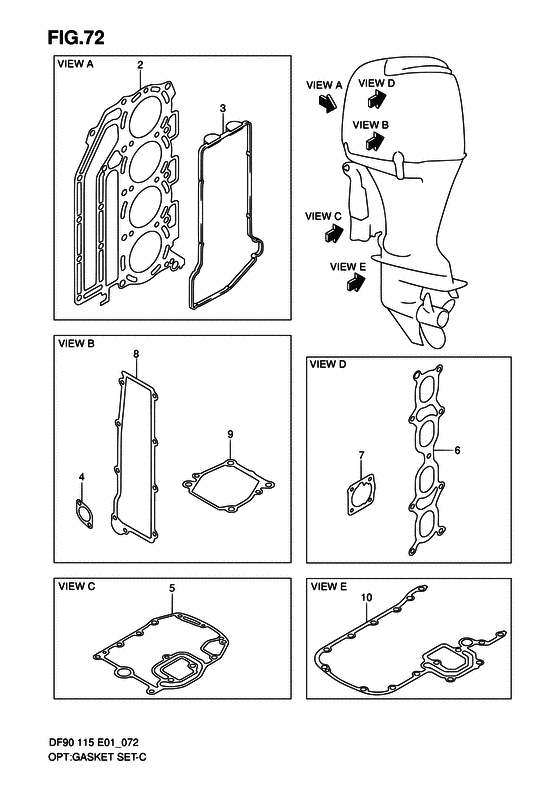 FIG.72

VIEW A
2
3

VIEW A
VIEW D
VIEW B
VIEW C
VIEW E

VIEW B
8
9
4

VIEW D
7
6

VIEW C
5

VIEW E
10

DF90 115 E01_072
OPT:GASKET SET-C