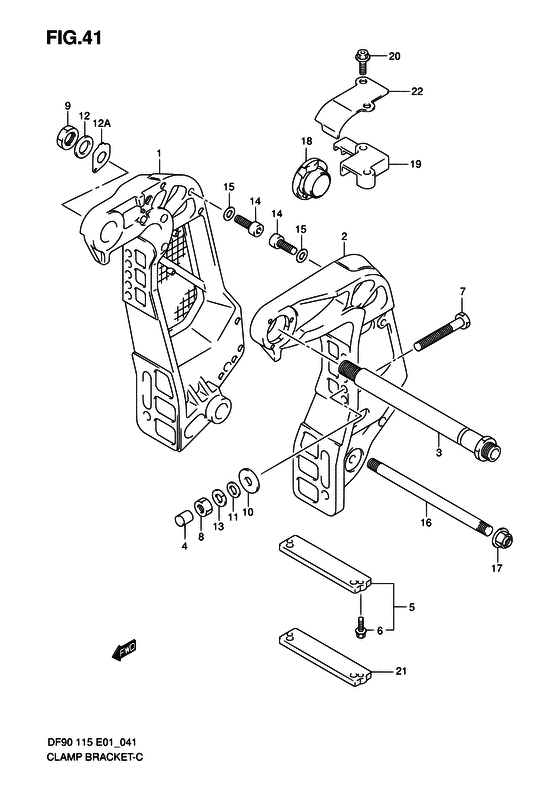 FIG.41

20
22
9
12
12A
18
19
1
15
14
14
15
2
7
3
16
17
4
8
13
11
10
5
6
21
FWD

DF90 115 E01_041
CLAMP BRACKET-C