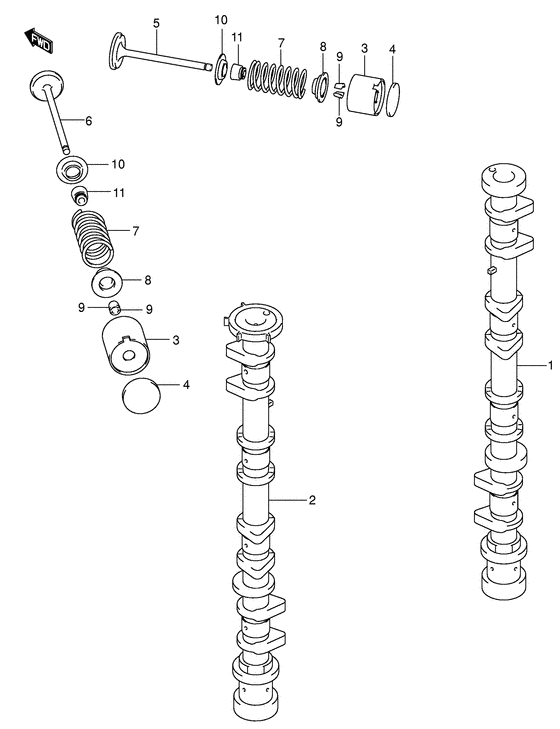 FWD
5
10
11
7
8
9
3
4
9
6
10
11
7
8
9
9
3
4
1
2