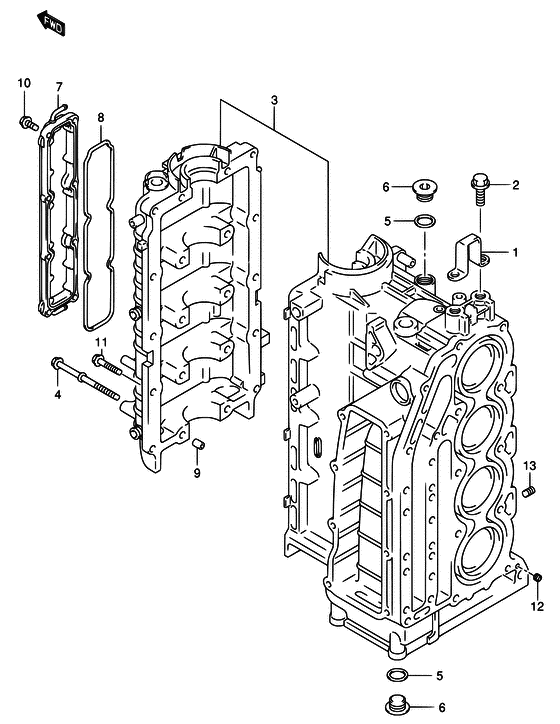 FWD
10
7
8
3
6
2
5
1
11
4
9
13
12
5
6