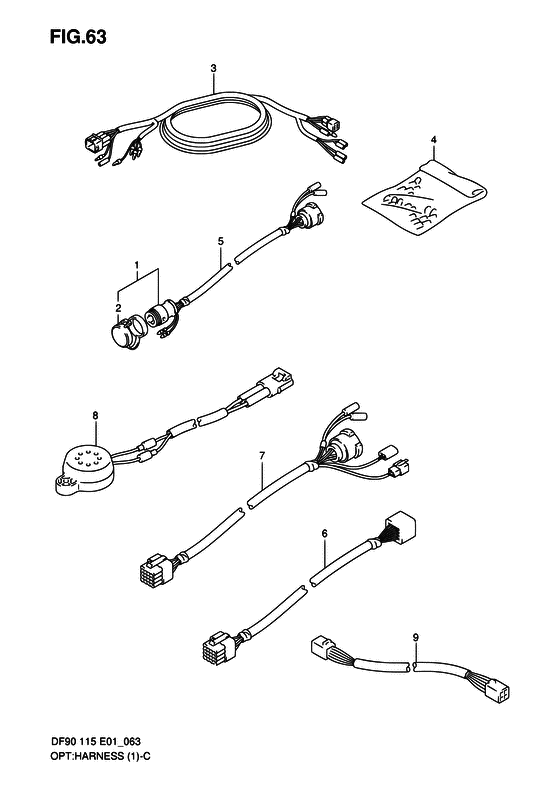 FIG.63

3

4

5

1

2

8

7

6

9

DF90 115 E01_063
OPT:HARNESS (1)-C