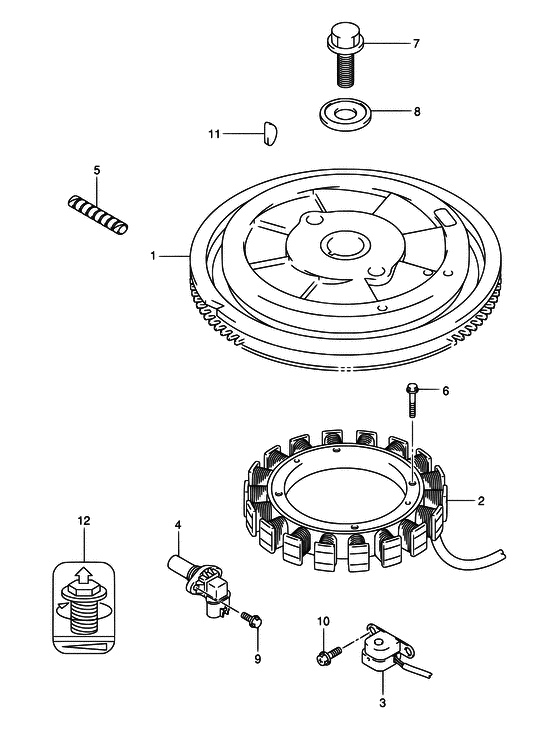 7
8
11
5
1
6
2
12
4
9
10
3