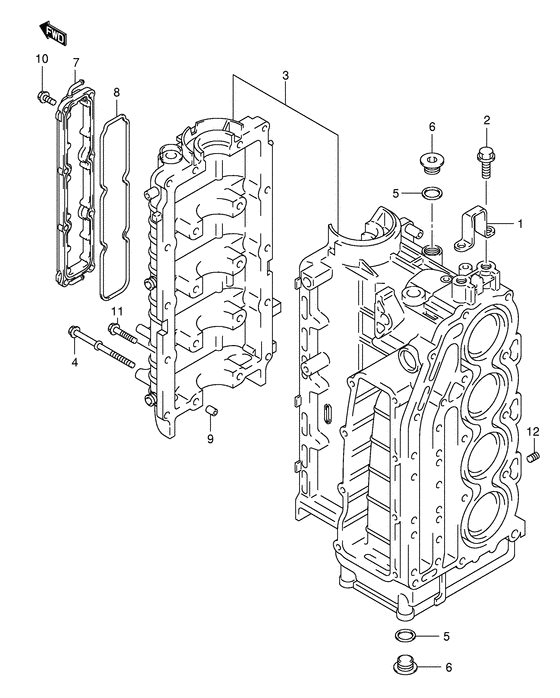 FWD
10
7
8
3
6
2
5
1
11
4
9
12
5
6