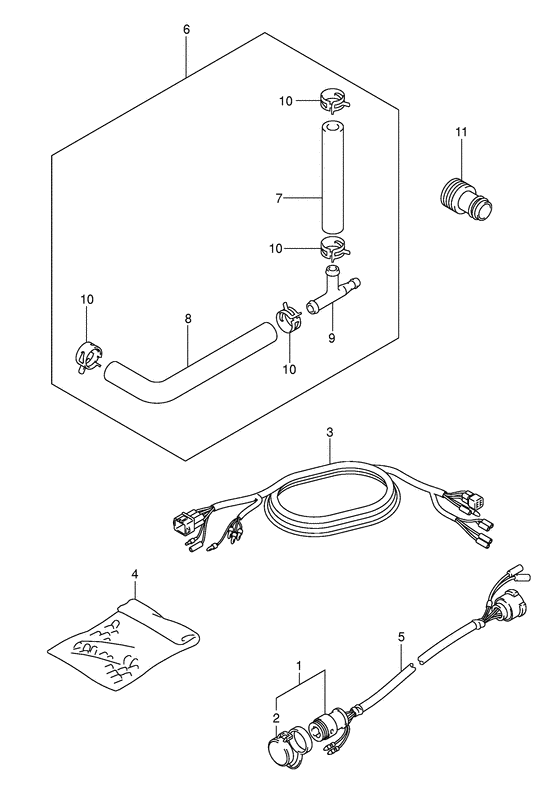 6
10
11
7
10
10
8
9
10
3
4
5
1
2