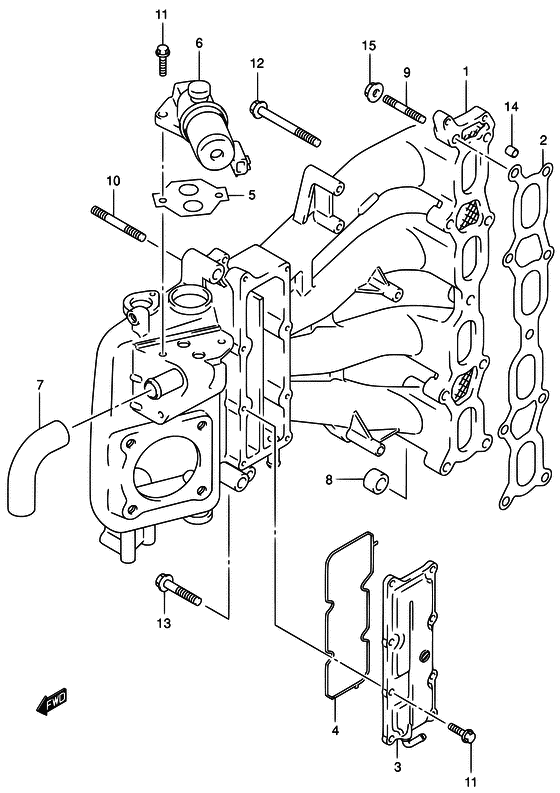 11
6
12
15
9
1
14
2
10
5
7
8
13
4
3
11
FWD