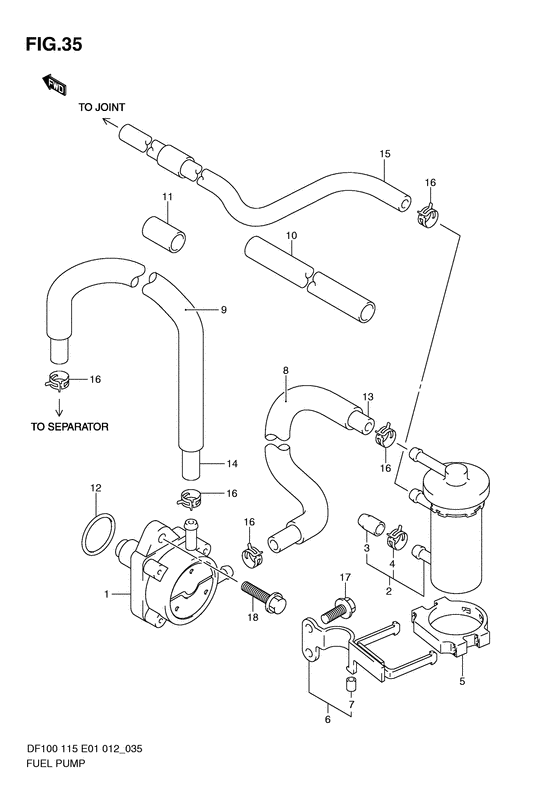 FIG.35

FWD

TO JOINT

15

16

11

10

9

16

TO SEPARATOR

8

13

16

14

12

16

16

3

4

2

1

18

17

5

7

6

DF100 115 E01 012_035
FUEL PUMP