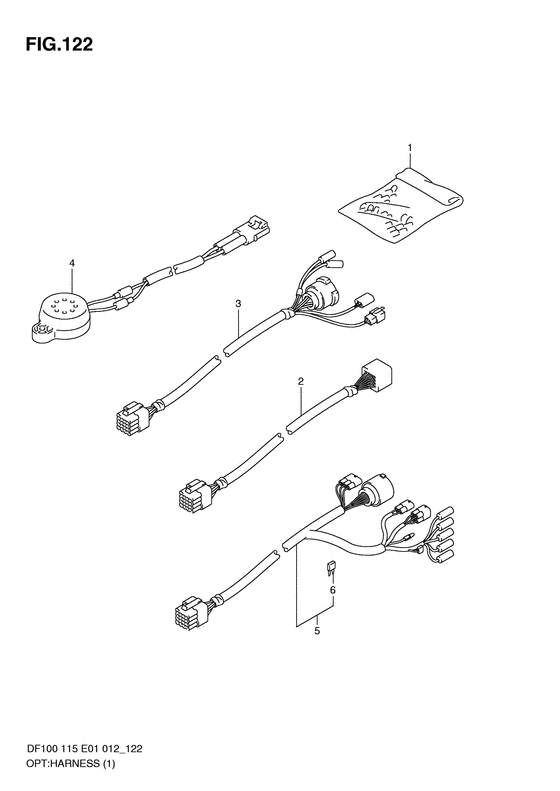 FIG.122

1

4

3

2

6

5

DF100 115 E01 012_122
OPT:HARNESS (1)