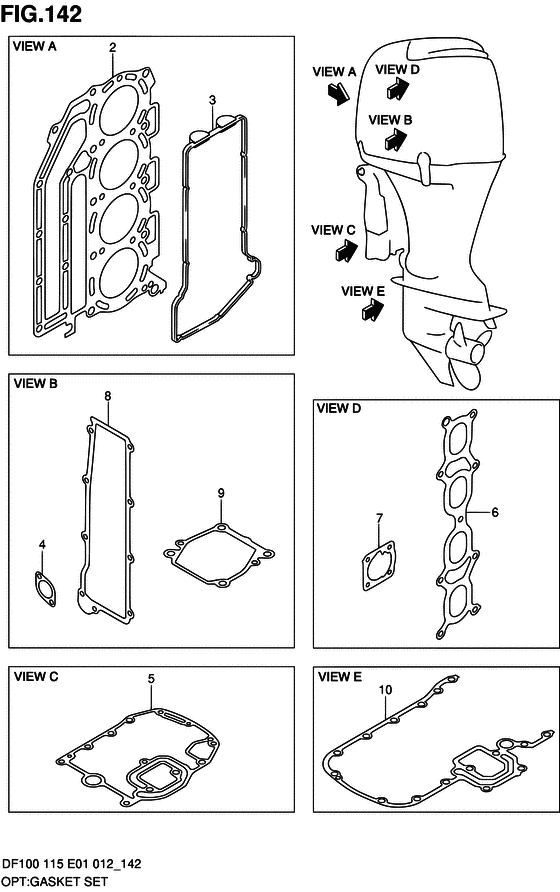 FIG.142

VIEW A
2
3

VIEW A
VIEW D
VIEW B
VIEW C
VIEW E

VIEW B
8
9
4

VIEW D
7
6

VIEW C
5

VIEW E
10

DF100 115 E01 012_142
OPT:GASKET SET