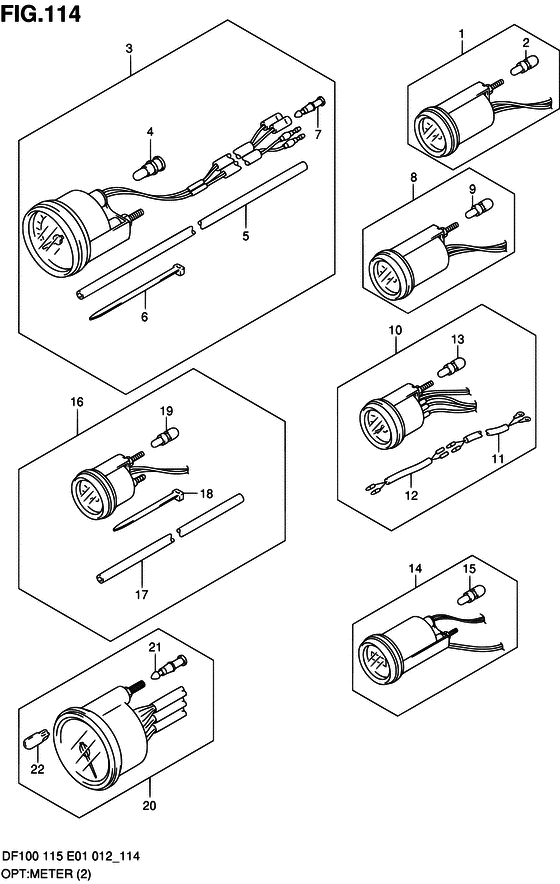 FIG.114

3
4
7
5
6

1
2

8
9

10
13
11
12

16
19
18
17

14
15

21
22
20

DF100 115 E01 012_114
OPT:METER (2)