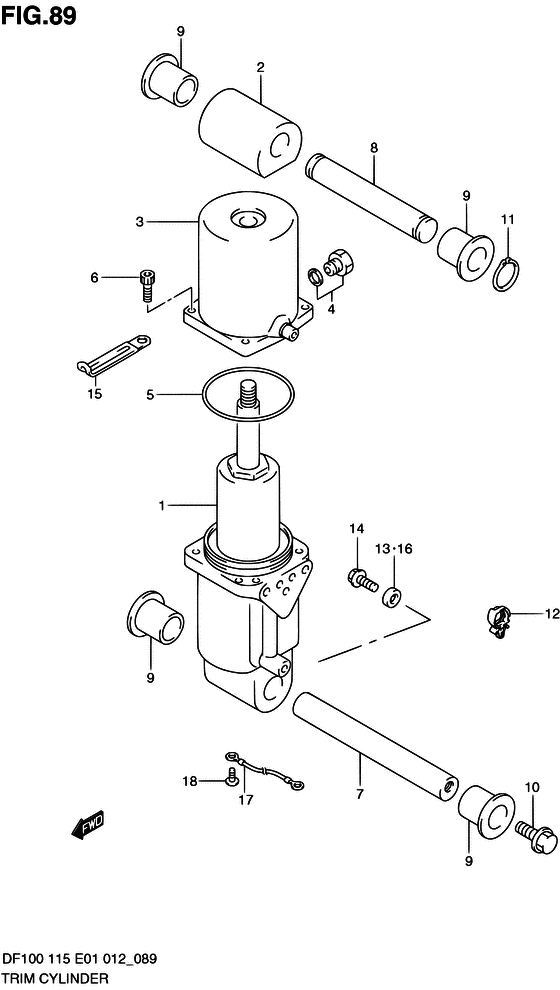 FIG.89

9
2
8
9
11
3
6
4
15
5
1
14
13·16
12
9
18
17
7
10
9
FWD

DF100 115 E01 012_089
TRIM CYLINDER