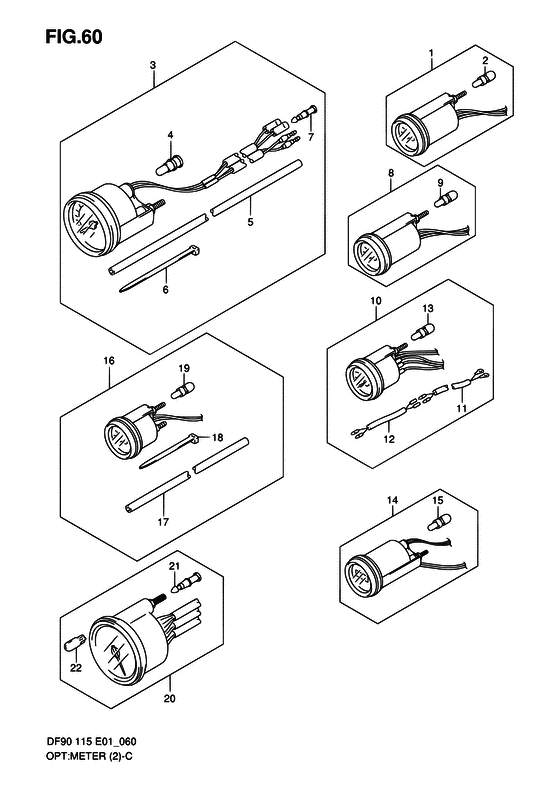 FIG.60

3

4

7

5

6

1

2

8

9

10

13

11

12

16

19

18

17

14

15

21

22

20

DF90 115 E01_060
OPT:METER (2)-C