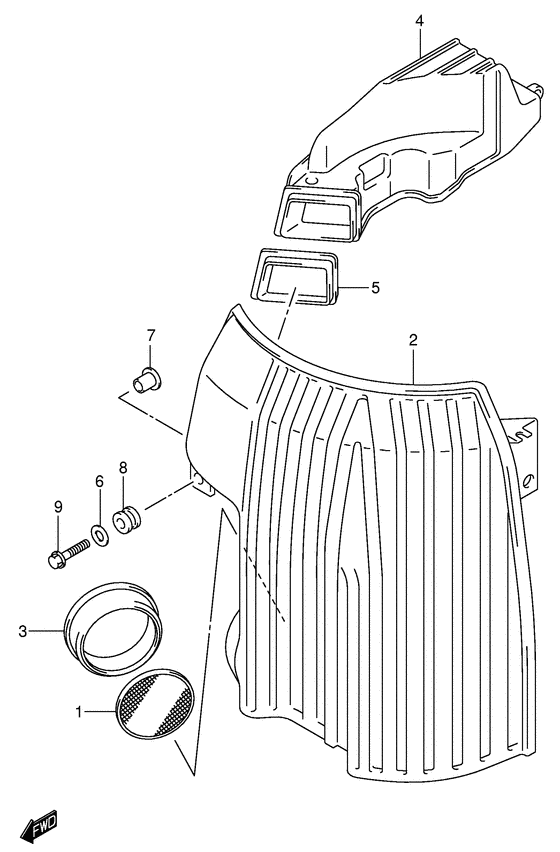 4
5
7
2
6
8
9
3
1
FWD