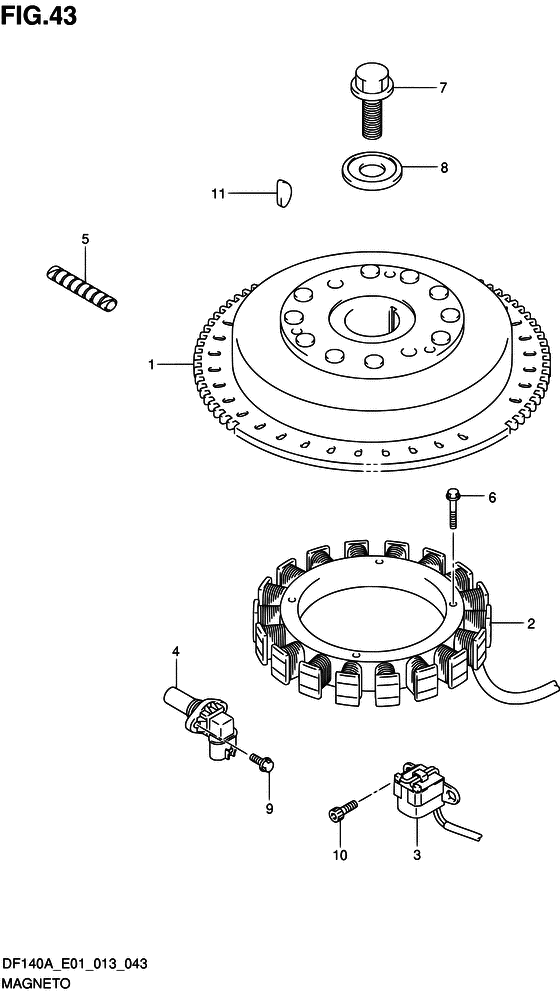 FIG.43

7

8

11

5

1

6

2

4

9

10

3

DF140A_E01_013_043
MAGNETO