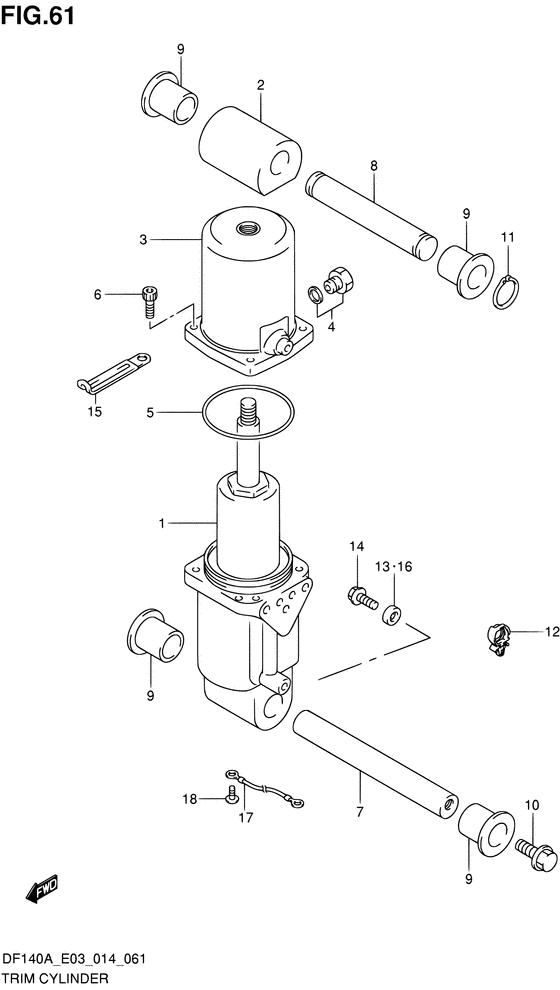 FIG.61

9
2
8
3
9
11
6
4
15
5
1
14
13·16
12
9
18
17
7
10
9
FWD

DF140A_E03_014_061
TRIM CYLINDER