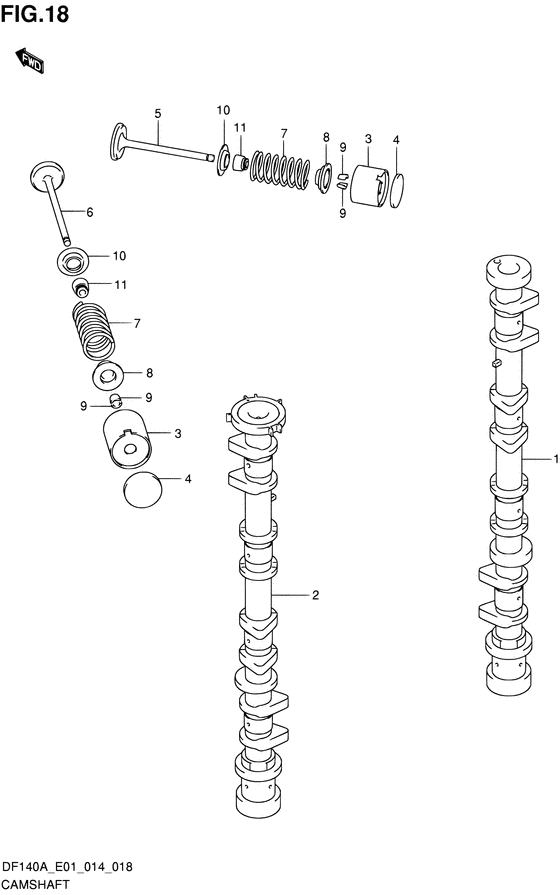 FIG.18

FWD

5
10
11
7
8
9
3
4
9

6
10
11
7
8
9
9
3
4

1
2

DF140A_E01_014_018
CAMSHAFT